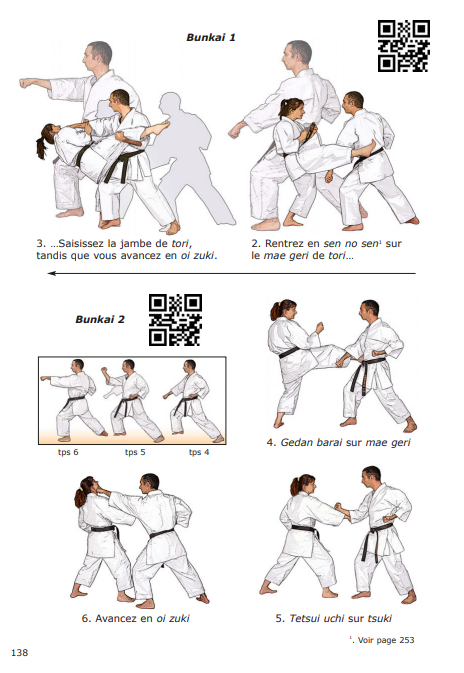 Bunkai 1

3. ...Saisissez la jambe de tori, tandis que vous avancez en oi zuki.

2. Rentrez en sen no sen$^1$ sur le mae geri de tori...

Bunkai 2

tps 6

tps 5

tps 4

4. Gedan barai sur mae geri

6. Avancez en oi zuki

5. Tetsui uchi sur tsuki

$^1$. Voir page 253

138