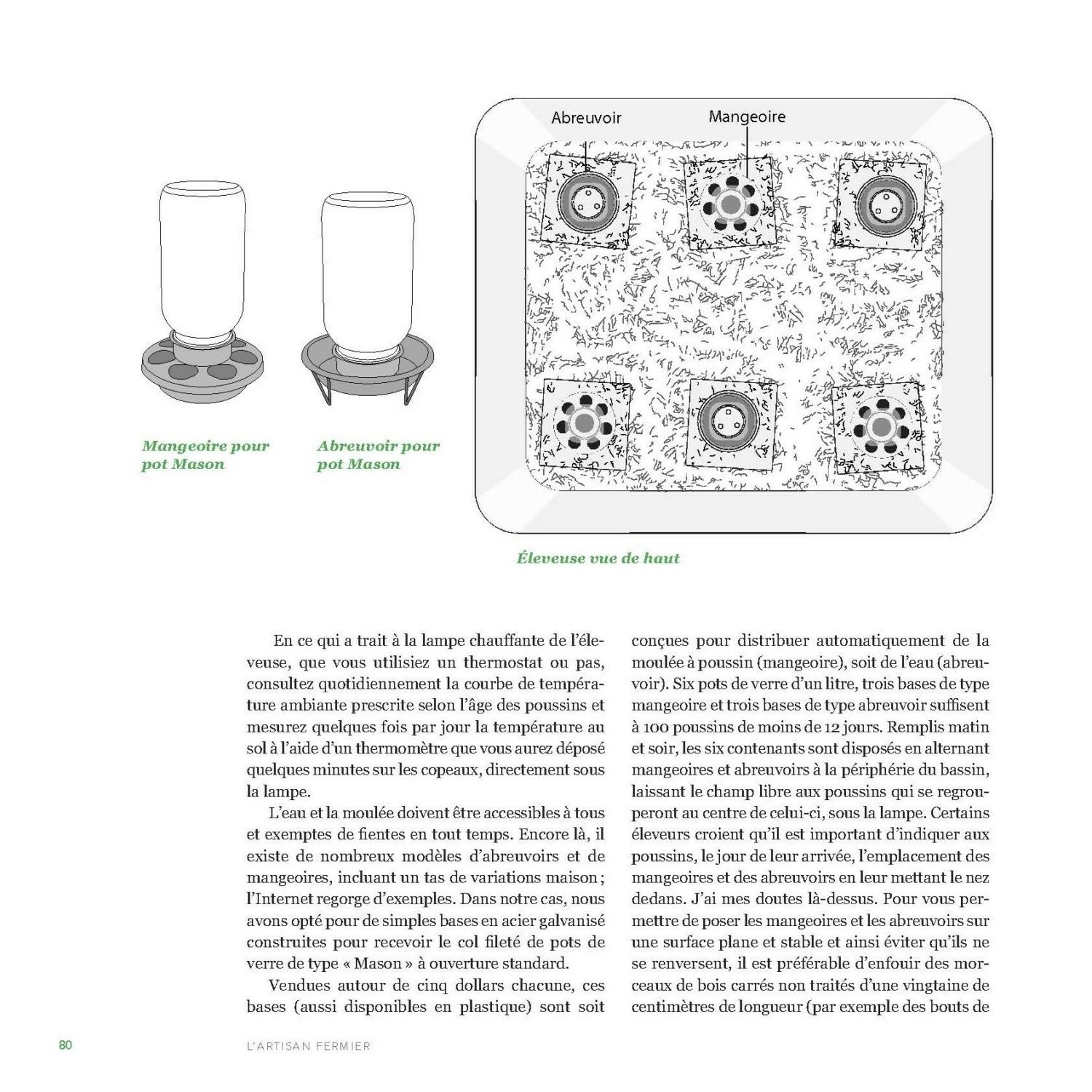 Abreuvoir

Mangeoire

Mangeoire pour pot Mason

Abreuvoir pour pot Mason

Éleveuse vue de haut

En ce qui a trait à la lampe chauffante de l'éleveuse, que vous utilisiez un thermostat ou pas, consultez quotidiennement la courbe de température ambiante prescrite selon l'âge des poussins et mesurez quelques fois par jour la température au sol à l'aide d'un thermomètre que vous aurez déposé quelques minutes sur les copeaux, directement sous la lampe.

L'eau et la moulée doivent être accessibles à tous et exemptes de fientes en tout temps. Encore là, il existe de nombreux modèles d'abreuvoirs et de mangeoires, incluant un tas de variations maison ; l'Internet regorge d'exemples. Dans notre cas, nous avons opté pour de simples bases en acier galvanisé construites pour recevoir le col fileté de pots de verre de type « Mason » à ouverture standard.

Vendues autour de cinq dollars chacune, ces bases (aussi disponibles en plastique) sont soit conçues pour distribuer automatiquement de la moulée à poussin (mangeoire), soit de l'eau (abreuvoir). Six pots de verre d'un litre, trois bases de type mangeoire et trois bases de type abreuvoir suffisent à 100 poussins de moins de 12 jours. Remplis matin et soir, les six contenants sont disposés en alternant mangeoires et abreuvoirs à la périphérie du bassin, laissant le champ libre aux poussins qui se regrouperont au centre de celui-ci, sous la lampe. Certains éleveurs croient qu'il est important d'indiquer aux poussins, le jour de leur arrivée, l'emplacement des mangeoires et des abreuvoirs en leur mettant le nez dedans. J'ai mes doutes là-dessus. Pour vous permettre de poser les mangeoires et les abreuvoirs sur une surface plane et stable et ainsi éviter qu'ils ne se renversent, il est préférable d'enfouir des morceaux de bois carrés non traités d'une vingtaine de centimètres de longueur (par exemple des bouts de

80 L'ARTISAN FERMIER