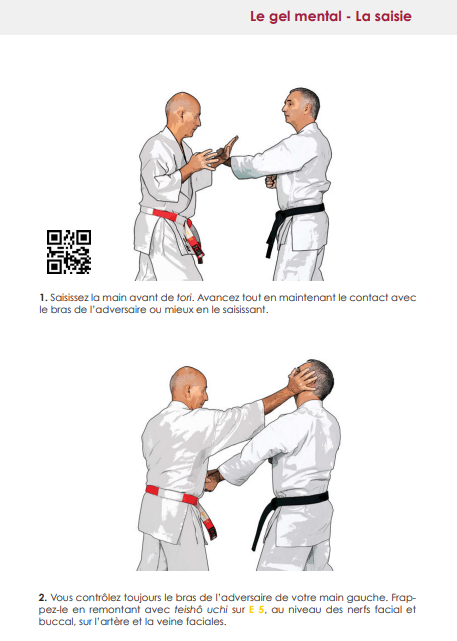 Le gel mental - La saisie

1. Saisissez la main avant de tori. Avancez tout en maintenant le contact avec le bras de l'adversaire ou mieux en le saisissant.

2. Vous contrôlez toujours le bras de l'adversaire de votre main gauche. Frappez-le en remontant avec teishô uchi sur E 5, au niveau des nerfs facial et buccal, sur l'artère et la veine faciales.