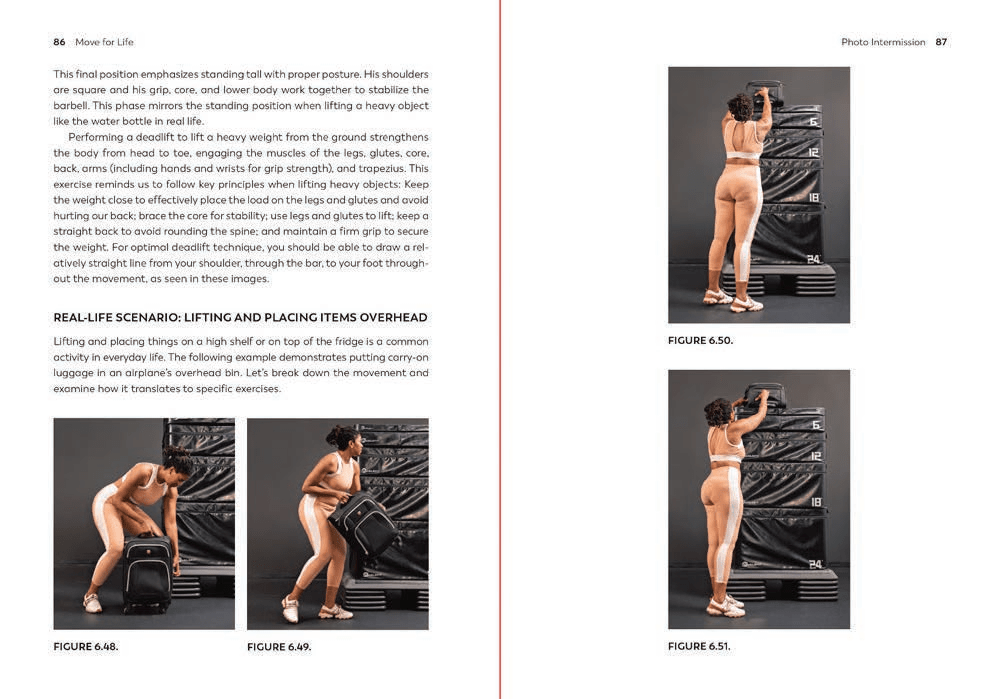 86 Move for Life

This final position emphasizes standing tall with proper posture. His shoulders are square and his grip, core, and lower body work together to stabilize the barbell. This phase mirrors the standing position when lifting a heavy object like the water bottle in real life.

Performing a deadlift to lift a heavy weight from the ground strengthens the body from head to toe, engaging the muscles of the legs, glutes, core, back, arms (including hands and wrists for grip strength), and trapezius. This exercise reminds us to follow key principles when lifting heavy objects: Keep the weight close to effectively place the load on the legs and glutes and avoid hurting our back; brace the core for stability; use legs and glutes to lift; keep a straight back to avoid rounding the spine; and maintain a firm grip to secure the weight. For optimal deadlift technique, you should be able to draw a relatively straight line from your shoulder, through the bar, to your foot throughout the movement, as seen in these images.

REAL-LIFE SCENARIO: LIFTING AND PLACING ITEMS OVERHEAD

Lifting and placing things on a high shelf or on top of the fridge is a common activity in everyday life. The following example demonstrates putting carry-on luggage in an airplane's overhead bin. Let's break down the movement and examine how it translates to specific exercises.

FIGURE 6.48.

FIGURE 6.49.

Photo Intermission 87

6
12
18
24

FIGURE 6.50.

6
12
18
24

FIGURE 6.51.